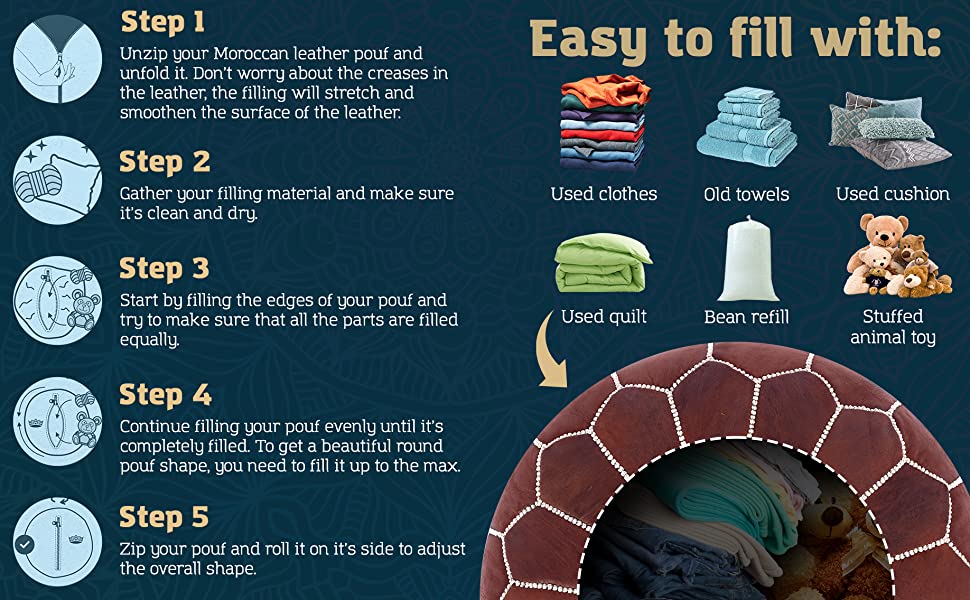 Step 1

Unzip your Moroccan leather pouf and unfold it. Don't worry about the creases in the leather, the filling will stretch and smoothen the surface of the leather.

Step 2

Gather your filling material and make sure it's clean and dry.

Step 3

Start by filling the edges of your pouf and try to make sure that all the parts are filled equally.

Step 4

Continue filling your pouf evenly until it's completely filled. To get a beautiful round pouf shape, you need to fill it up to the max.

Step 5

Zip your pouf and roll it on it's side to adjust the overall shape.

Easy to fill with:

Used clothes

Old towels

Used cushion

Used quilt

Bean refill

Stuffed animal toy